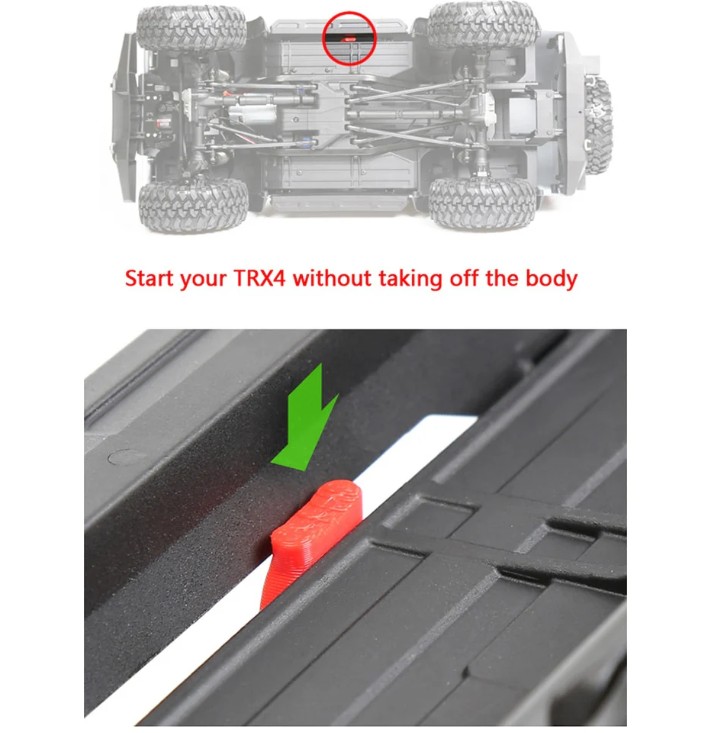 Start your TRX4 without taking off the body